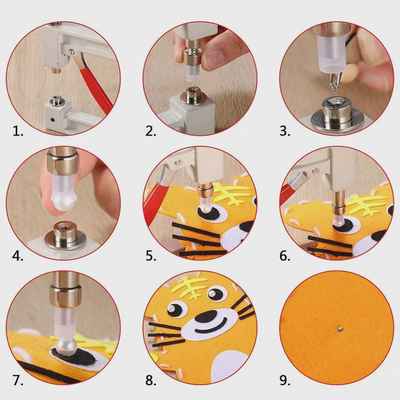 1.

2.

3.

4.

5.

6.

7.

8.

9.